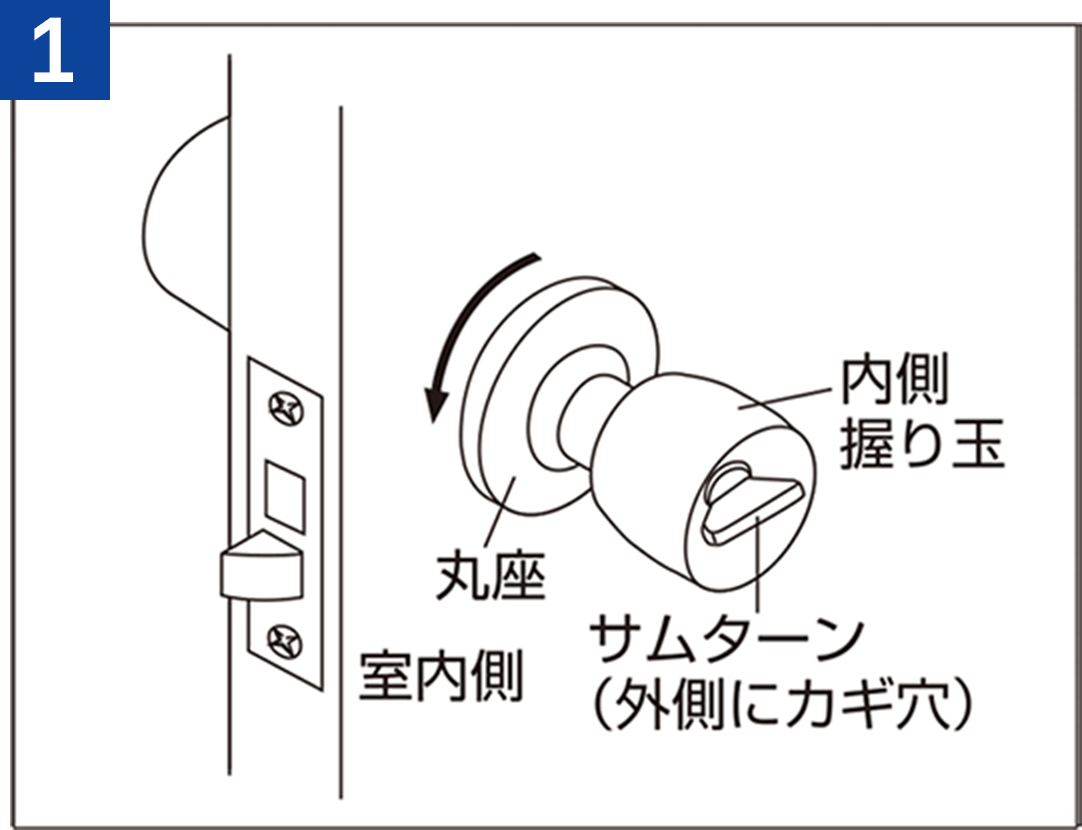 1

内側
握り玉

丸座

サムターン
(外側にカギ穴)

室内側