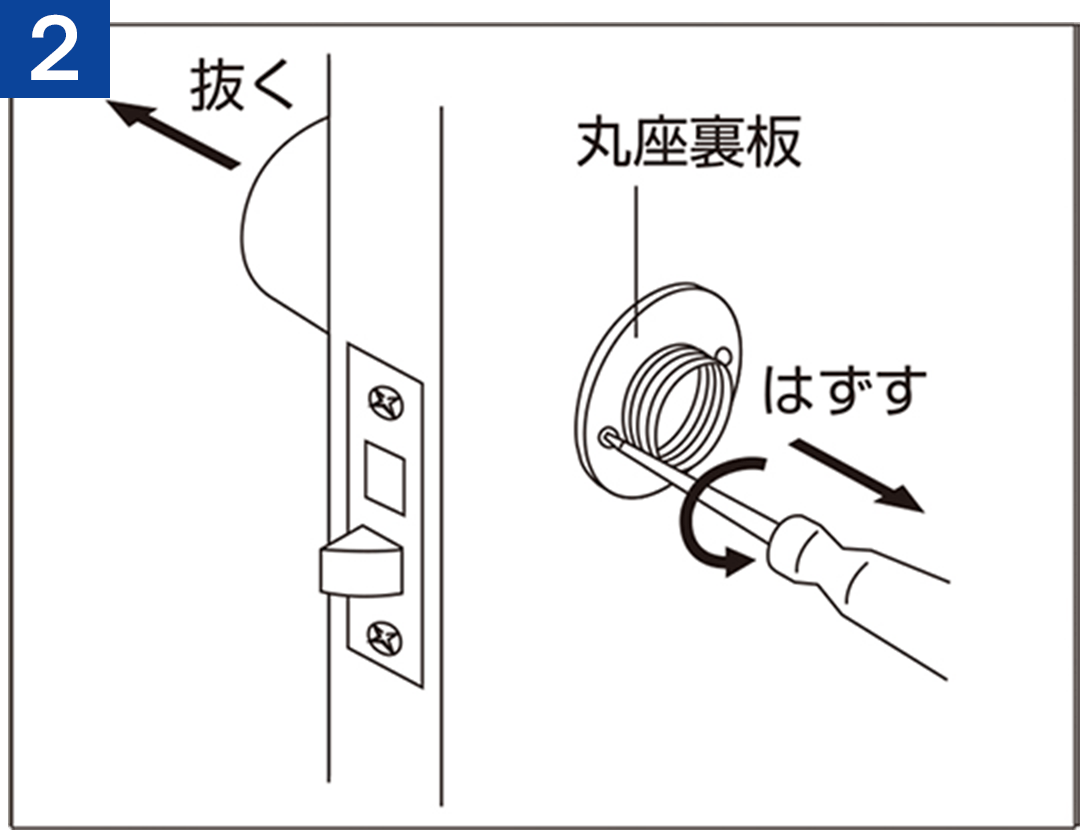 2

抜く

丸座裏板

はずす