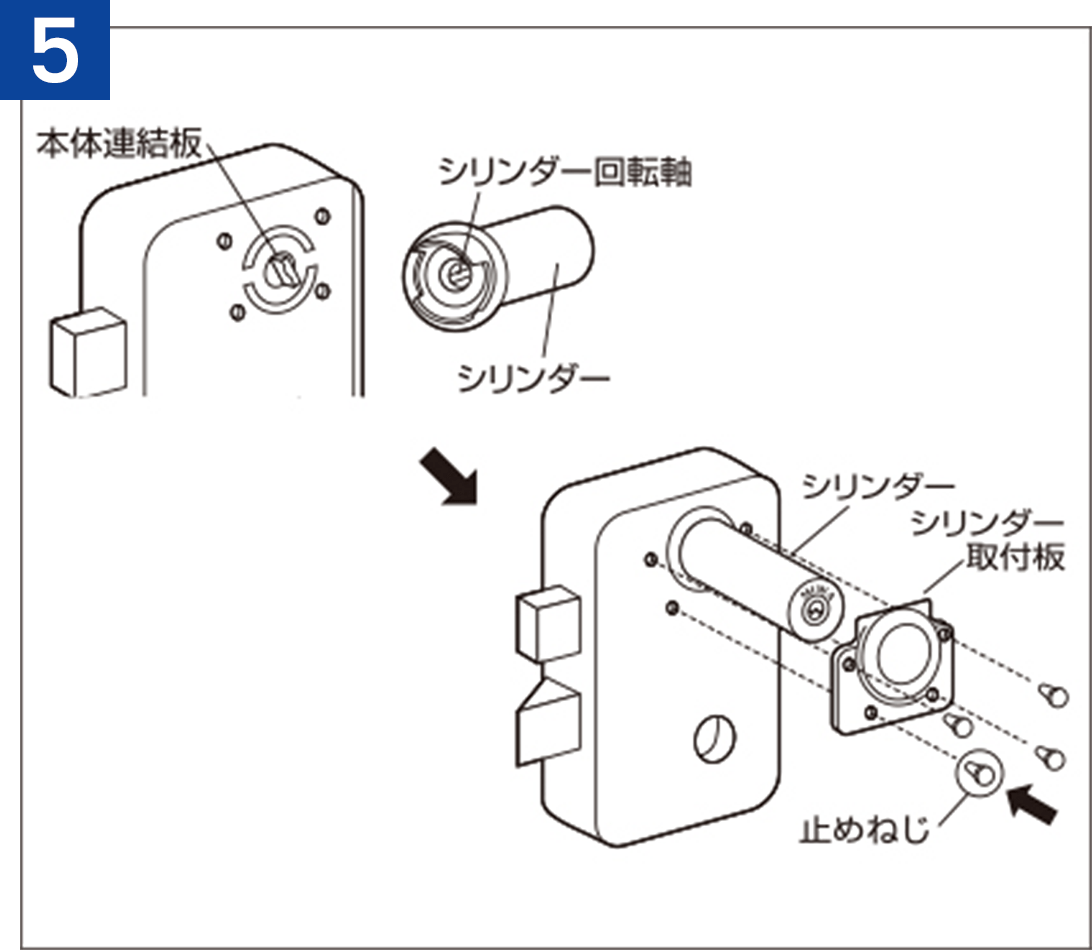 5

本体連結板

シリンダー回転軸

シリンダー

シリンダー

シリンダー取付板

止めねじ