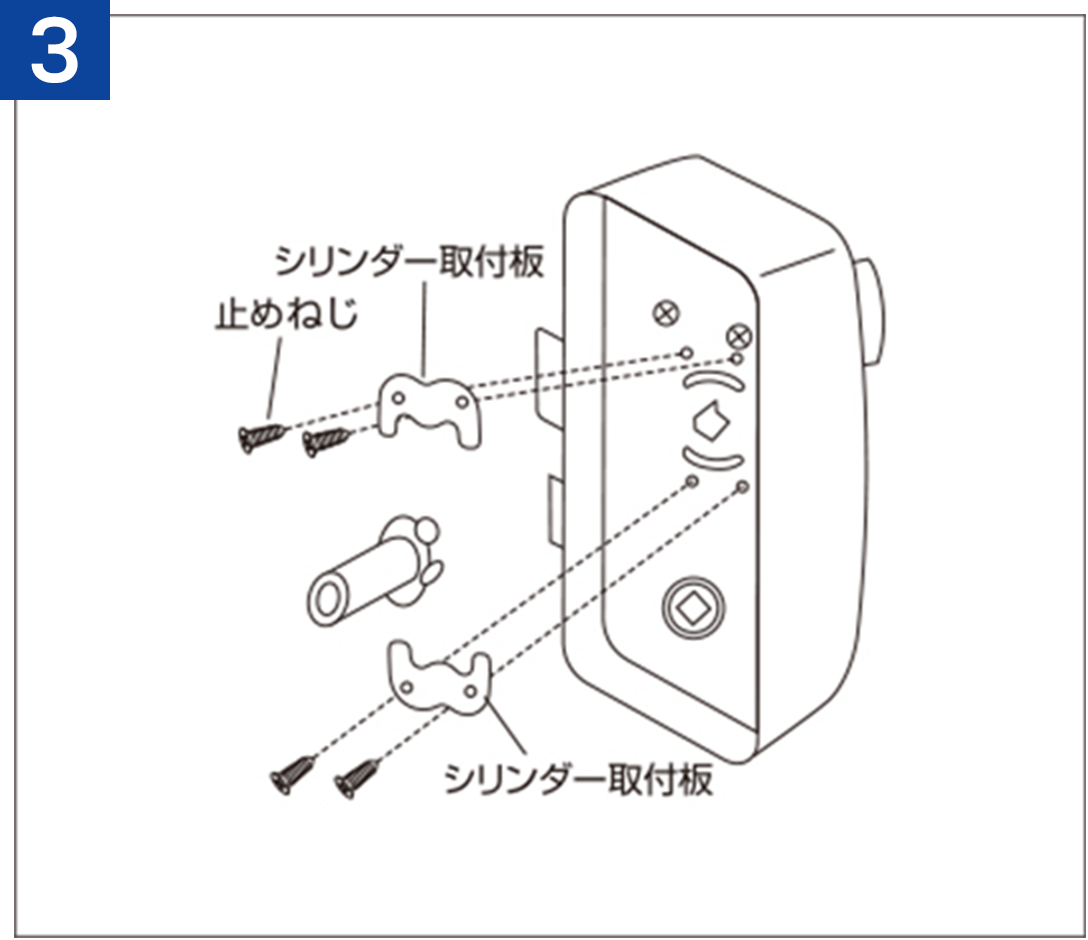 3

シリンダー取付板

止めねじ

シリンダー取付板