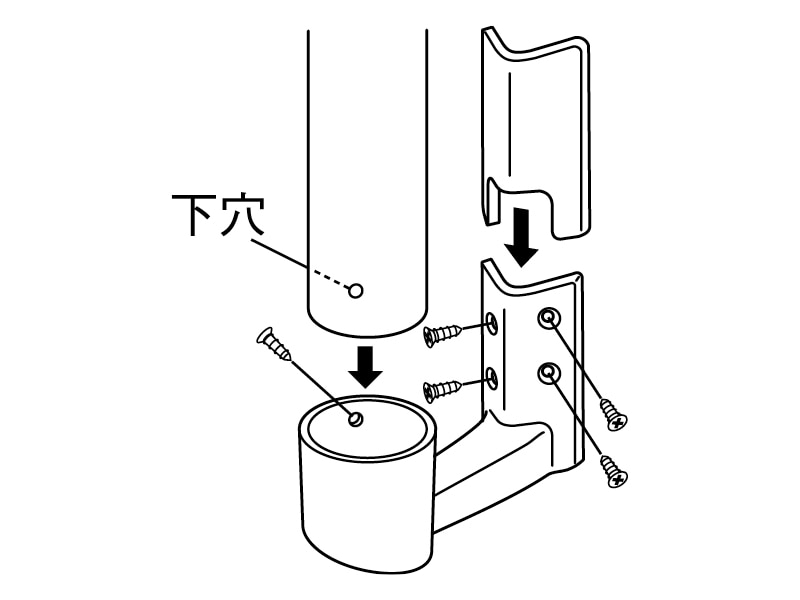 下穴