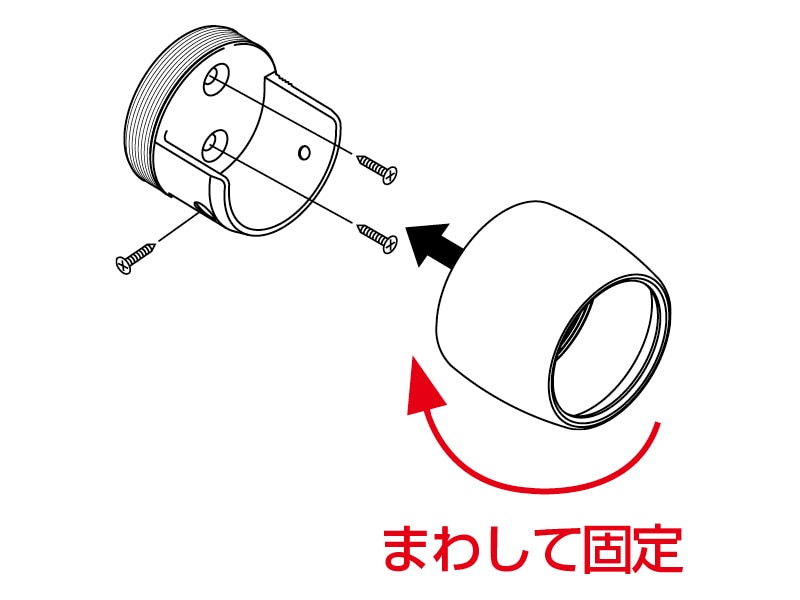 まわして固定