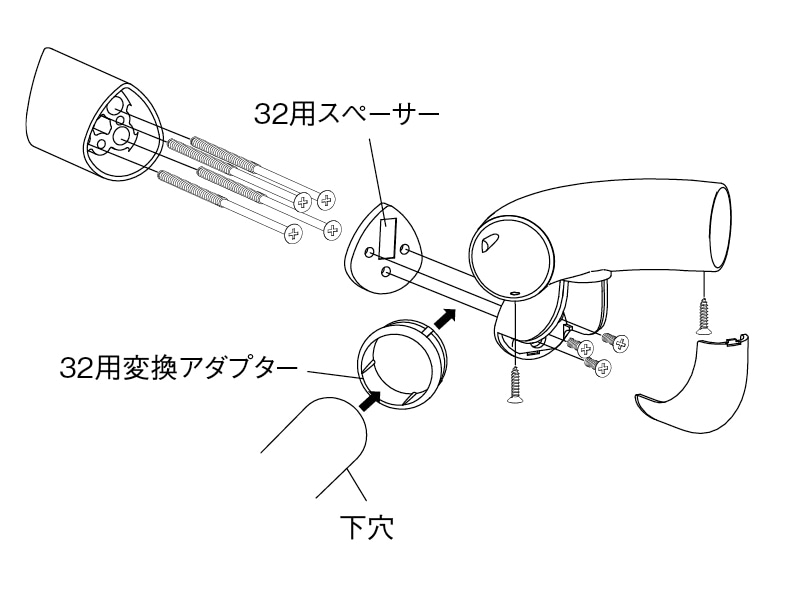 32用スペーサー

32用変換アダプター

下穴