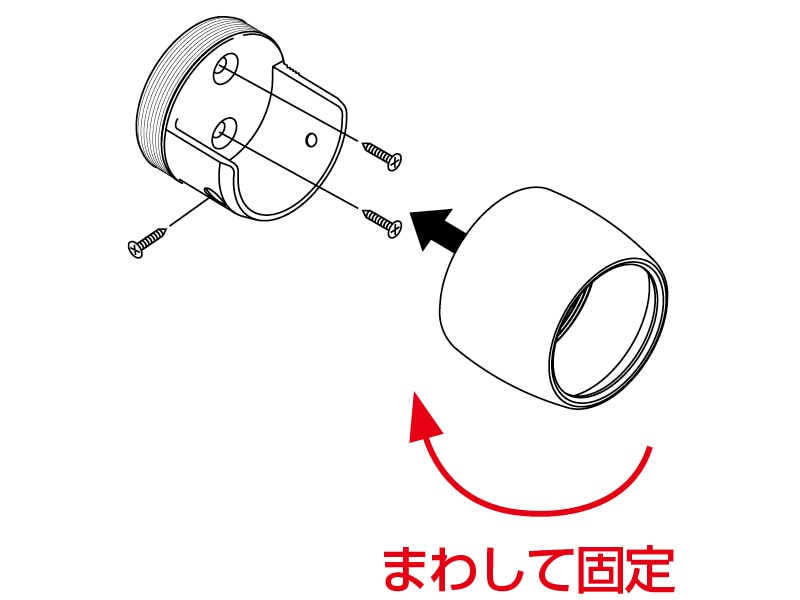 まわして固定