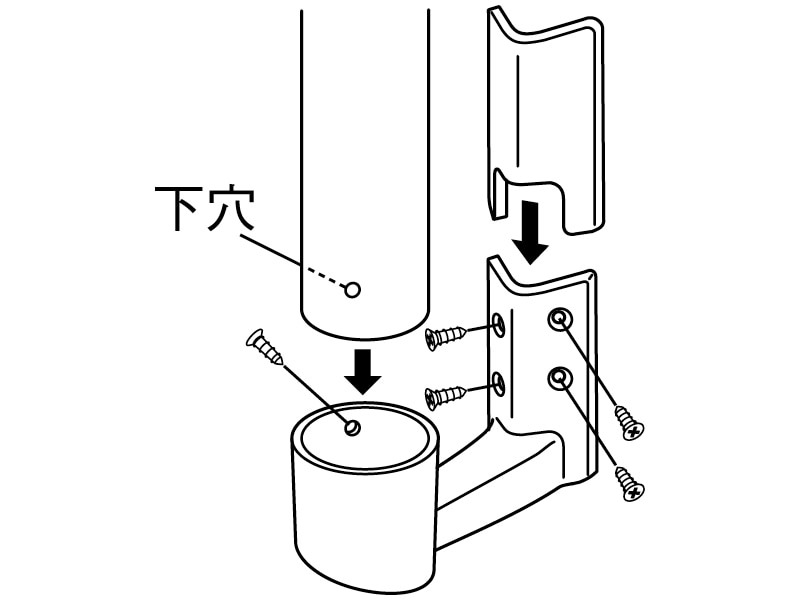 下穴