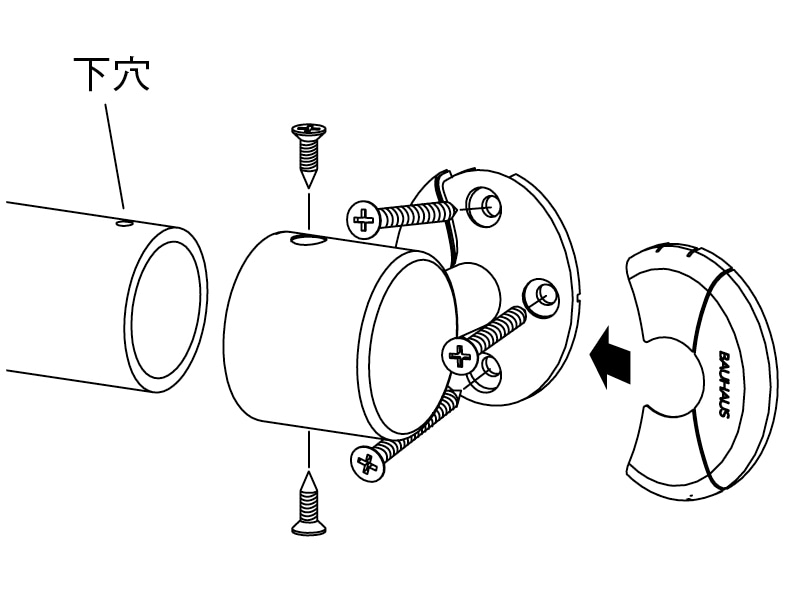 下穴

BAUHAUS