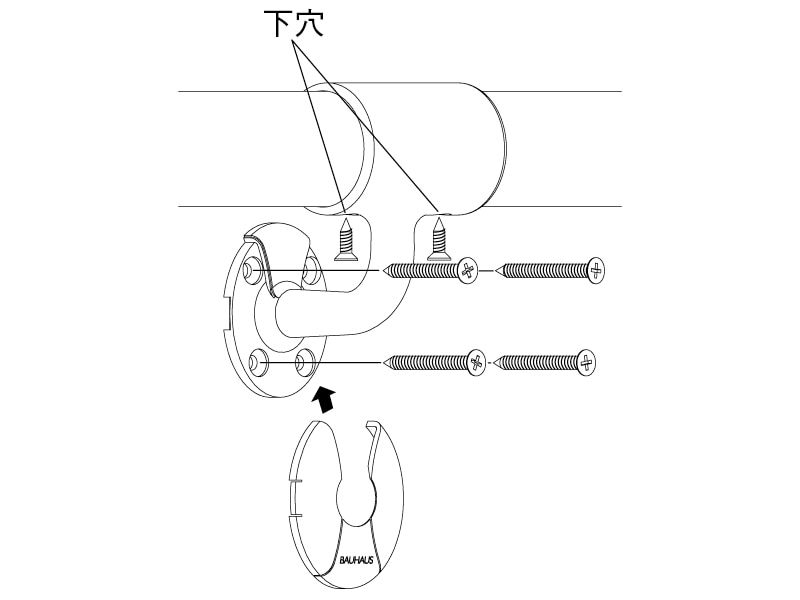 下穴

BAUHAUS