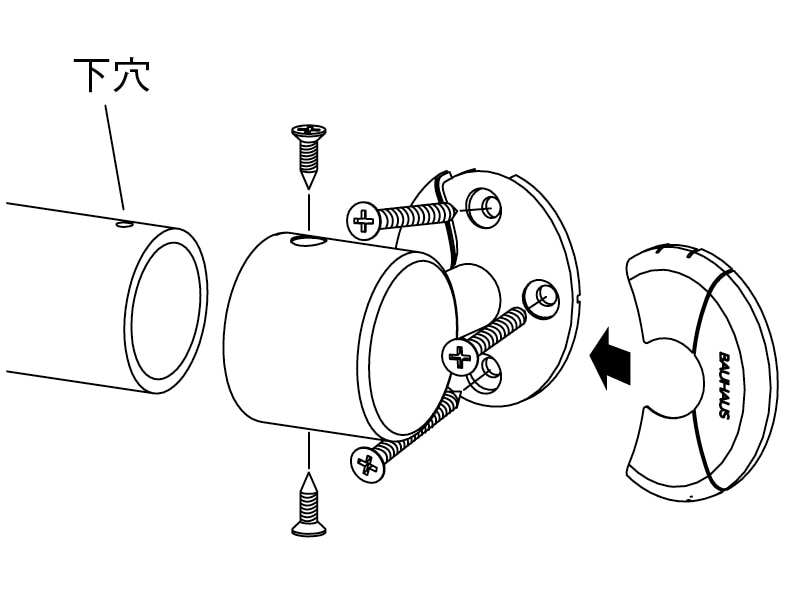 下穴

BAUHAUS