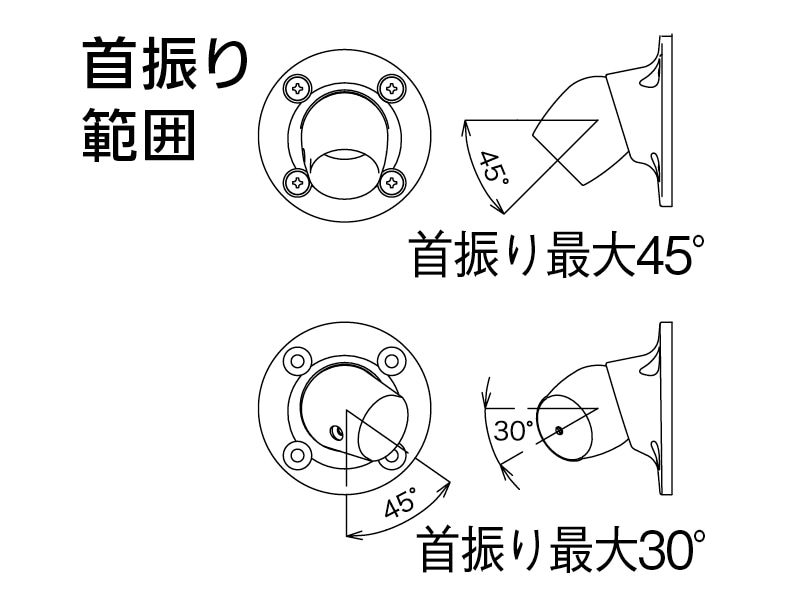 首振り
範囲

45°

首振り最大45°

30°

45°

首振り最大30°