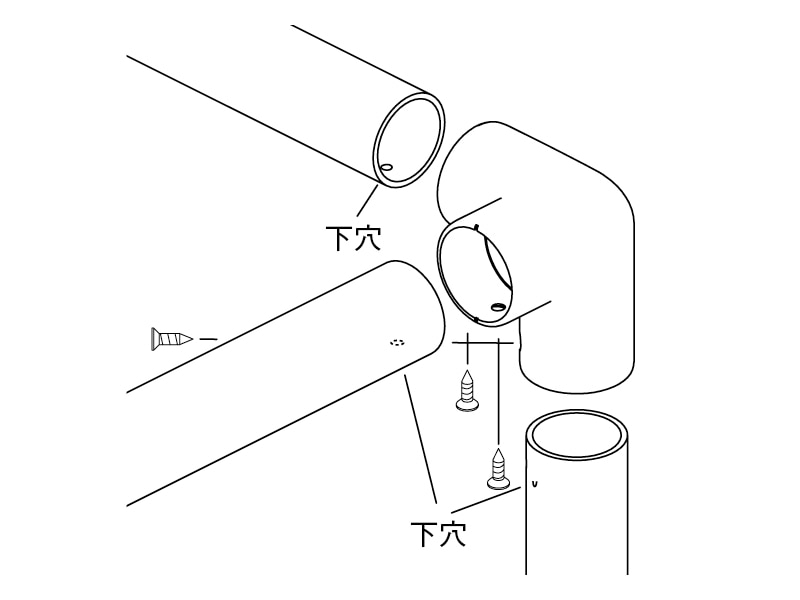 下穴

下穴