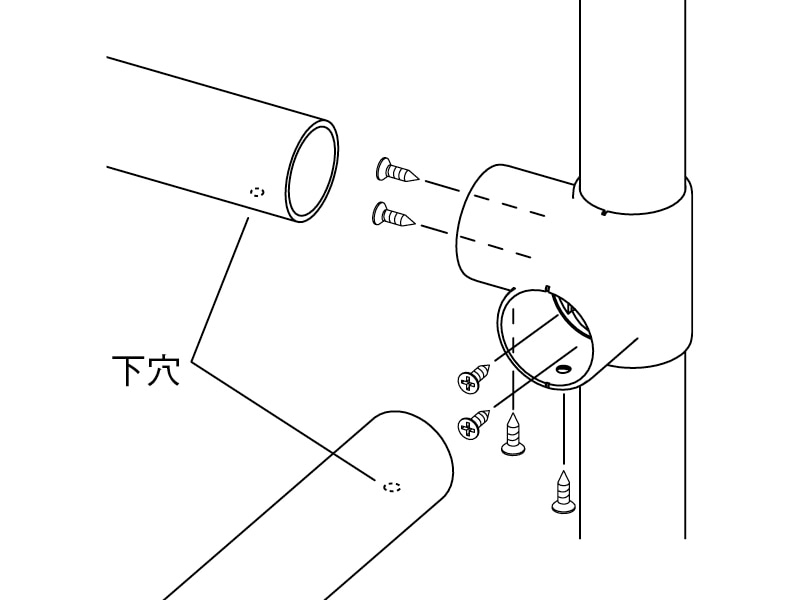 下穴