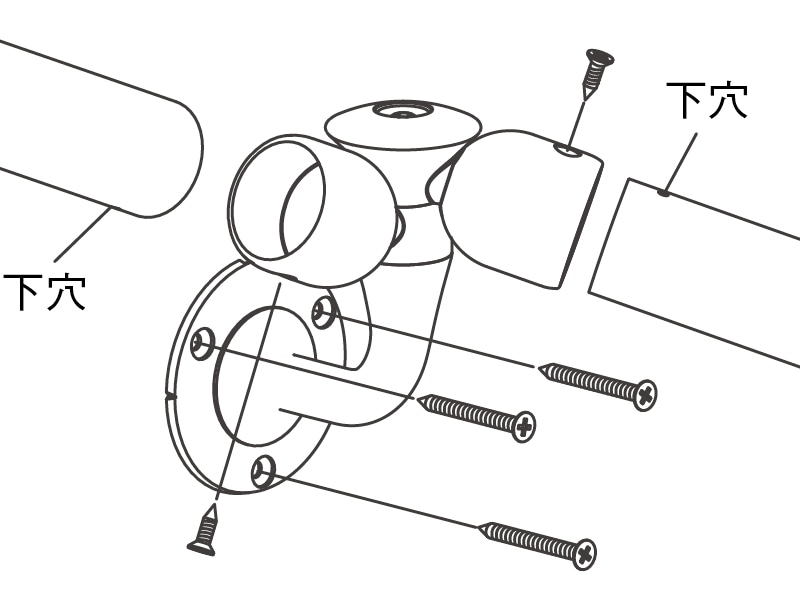 下穴

下穴