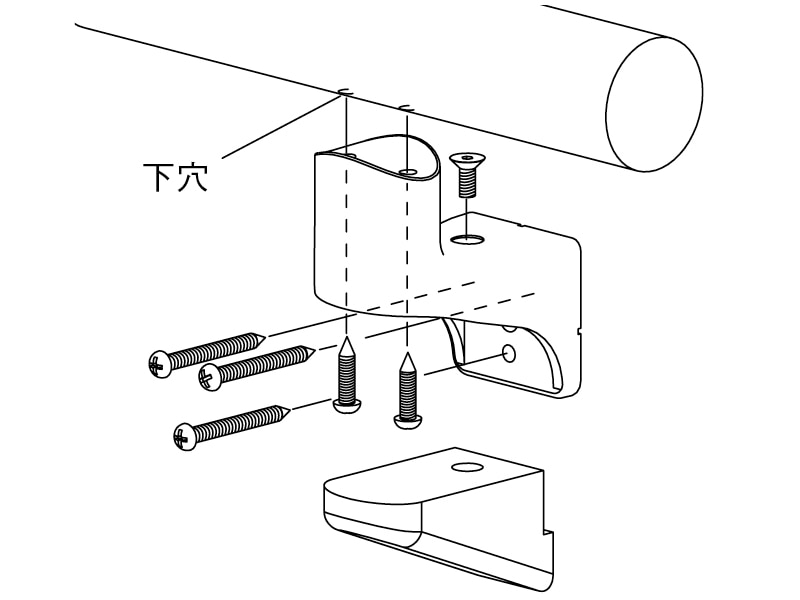 下穴