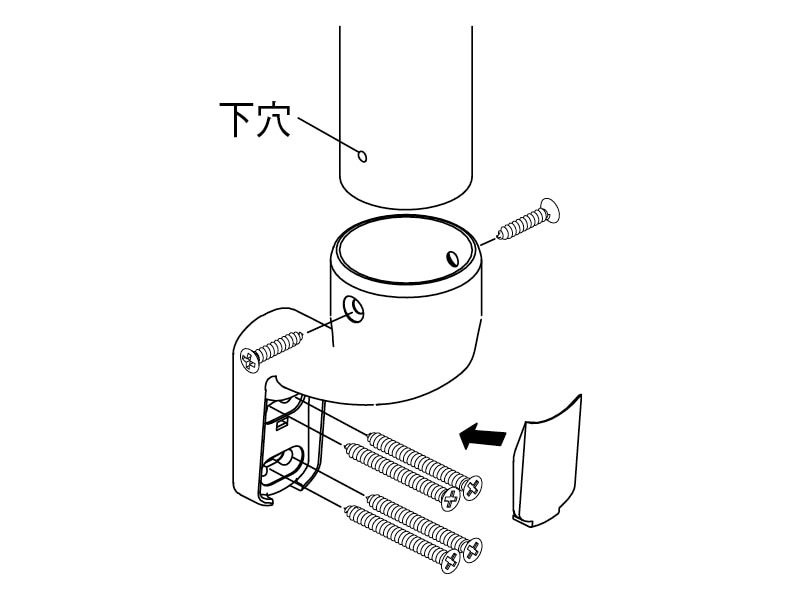 下穴