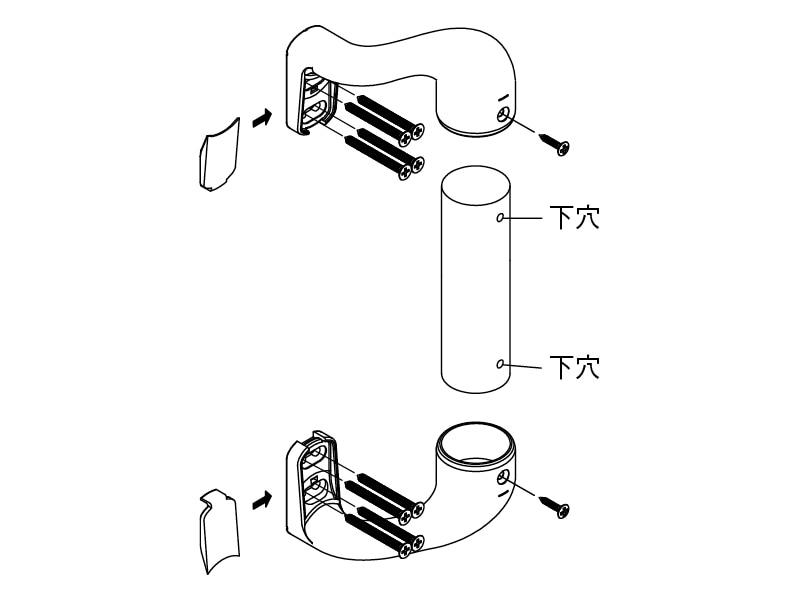 下穴

下穴