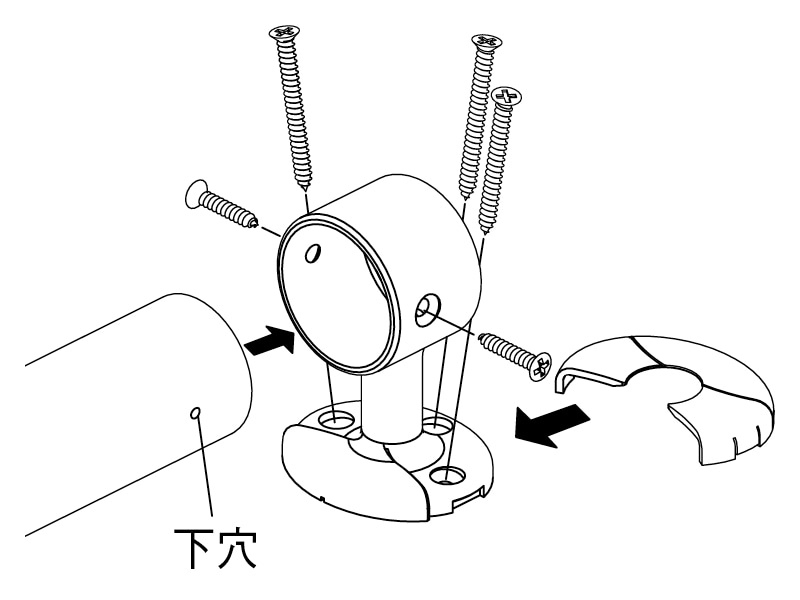 下穴