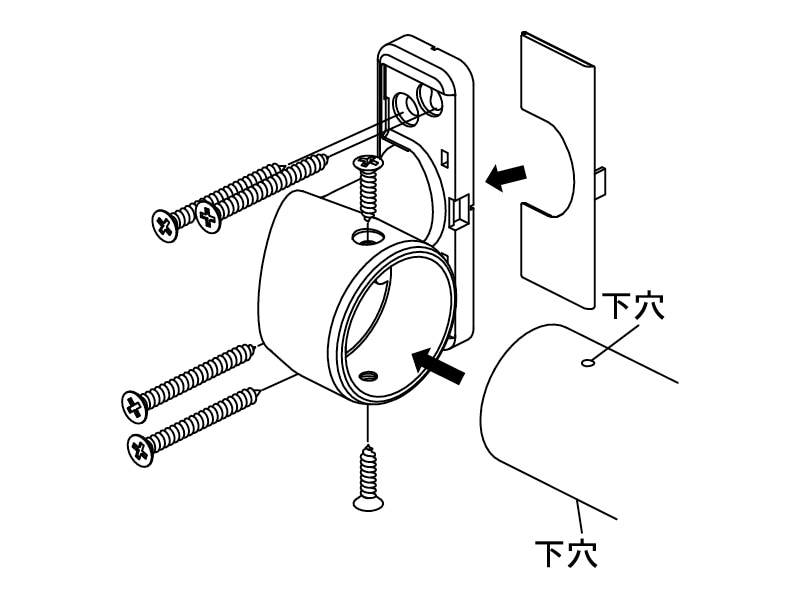 下穴

下穴