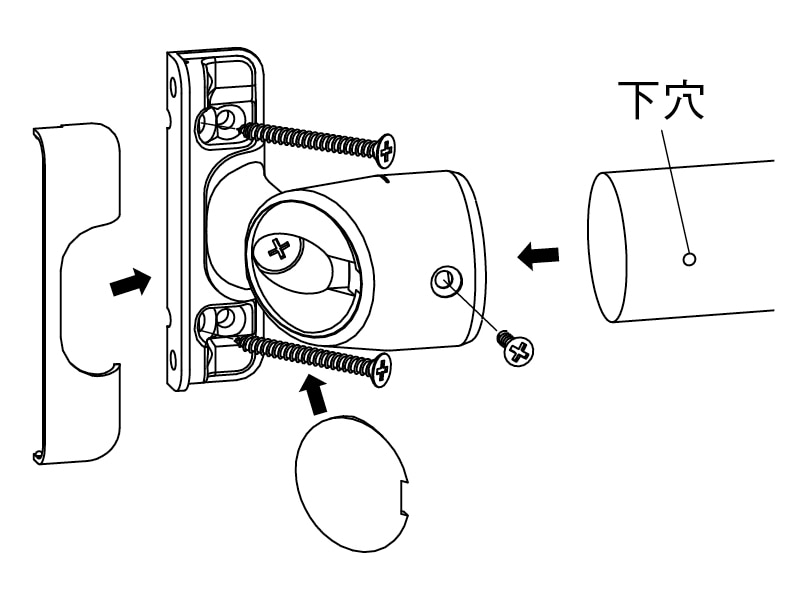 下穴