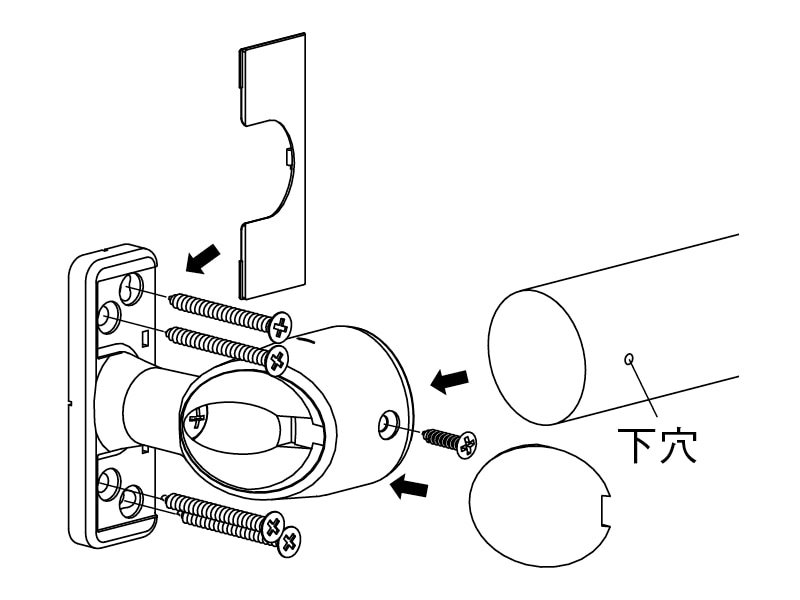 下穴