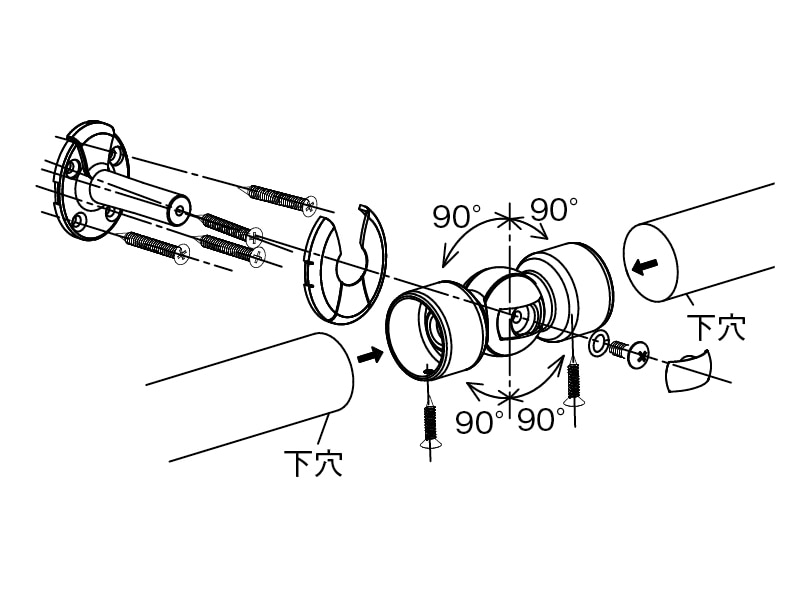 90°
90°
下穴
90°
90°
下穴