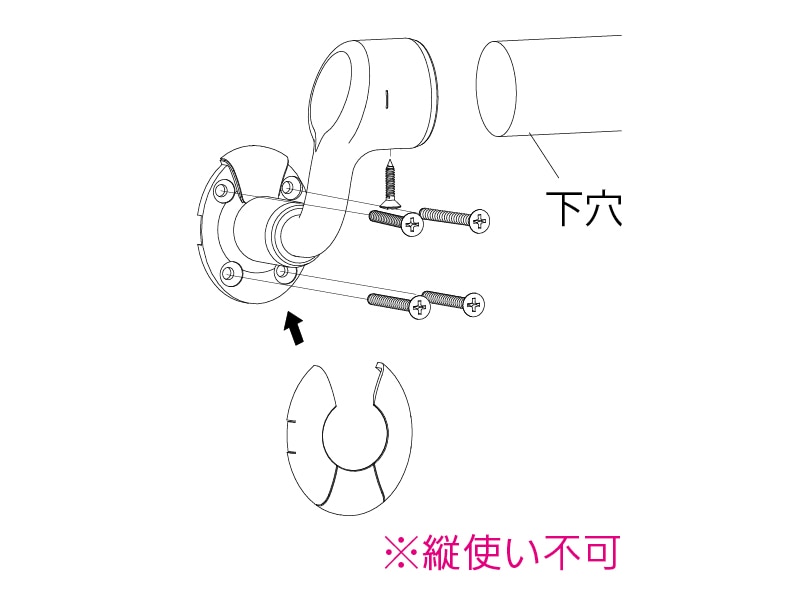 下穴

※縦使い不可