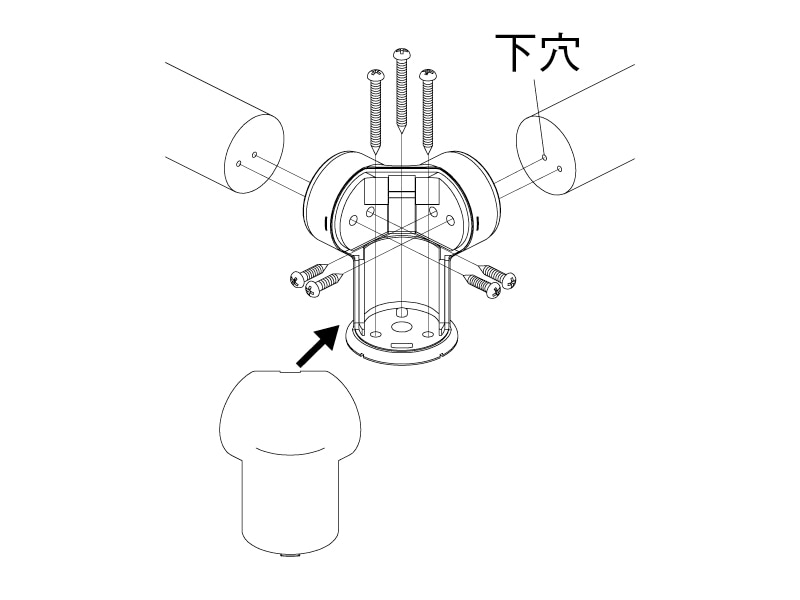 下穴