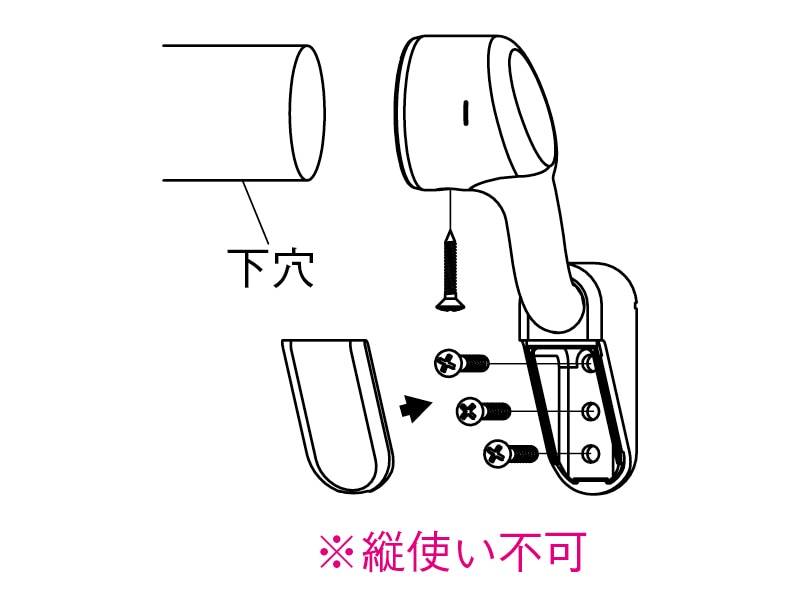 下穴

※縦使い不可