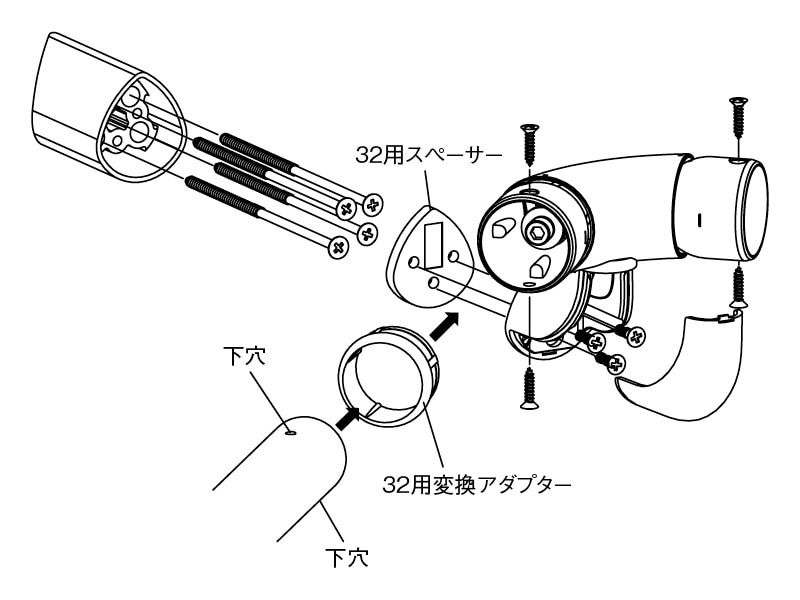 32用スペーサー

下穴

32用変換アダプター

下穴