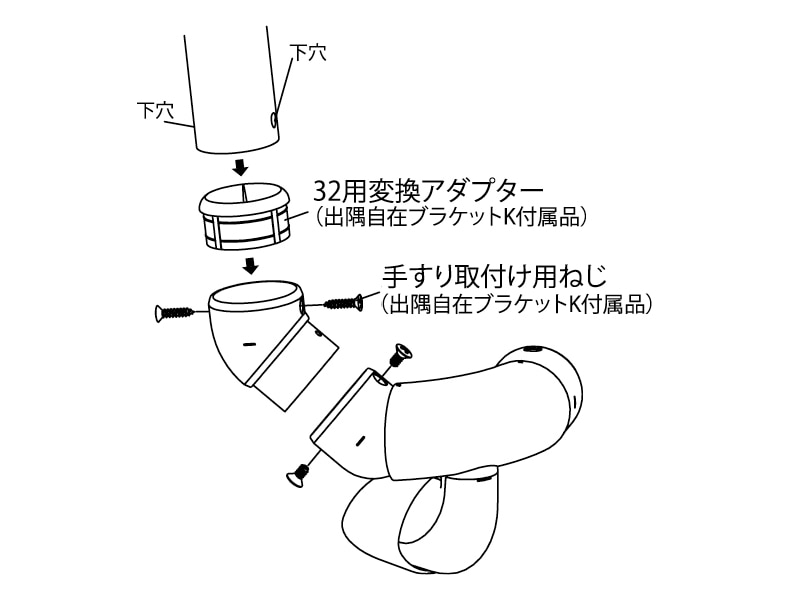 下穴

下穴

32用変換アダプター
（出隅自在ブラケットK付属品）

手すり取付け用ねじ
（出隅自在ブラケットK付属品）