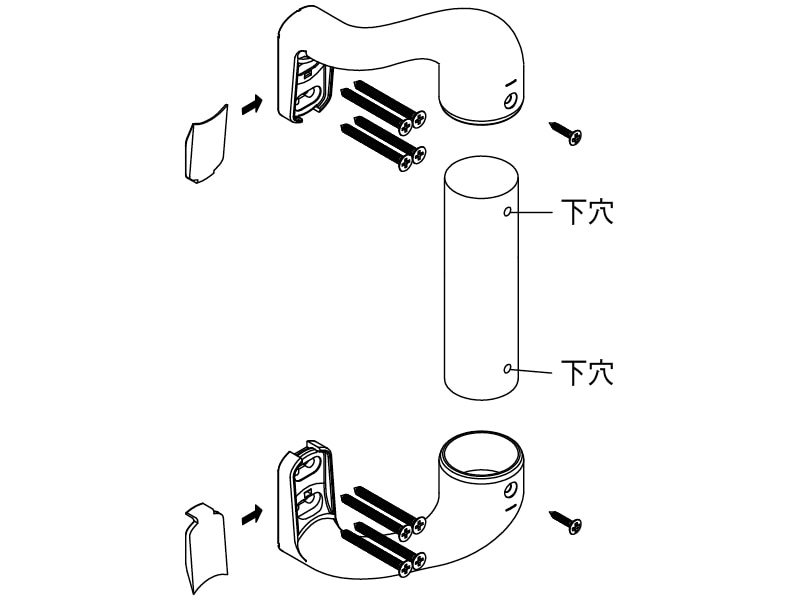 下穴

下穴