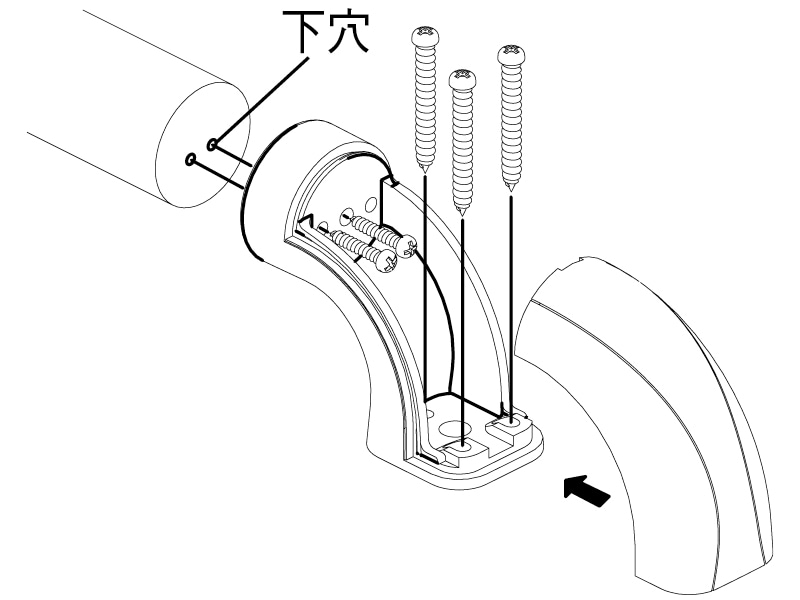 下穴