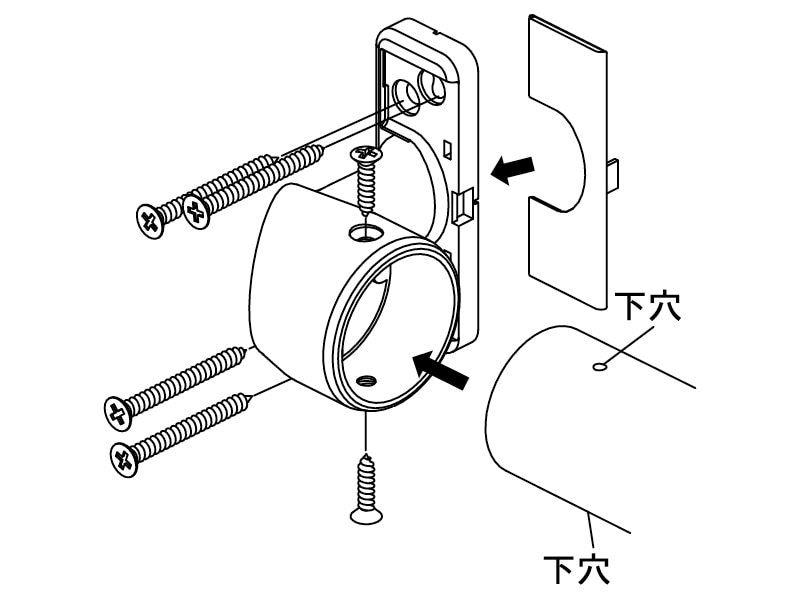 下穴

下穴