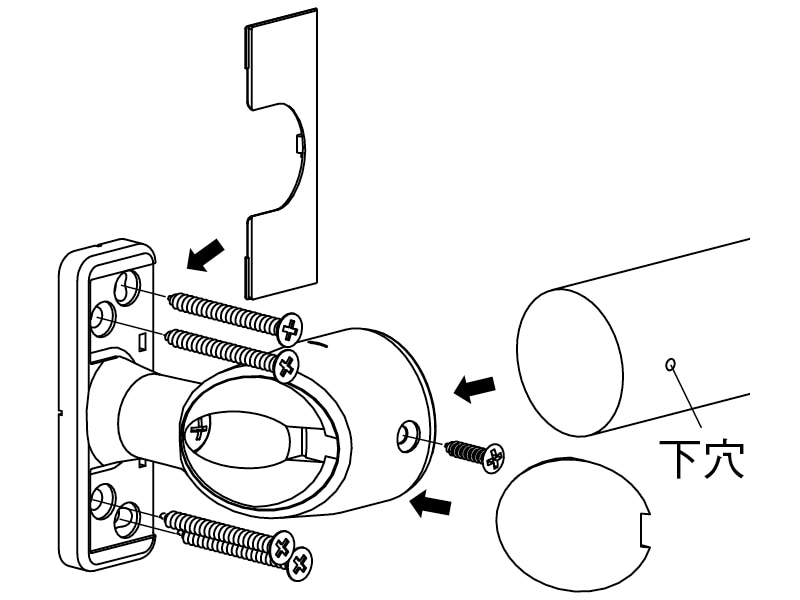 下穴