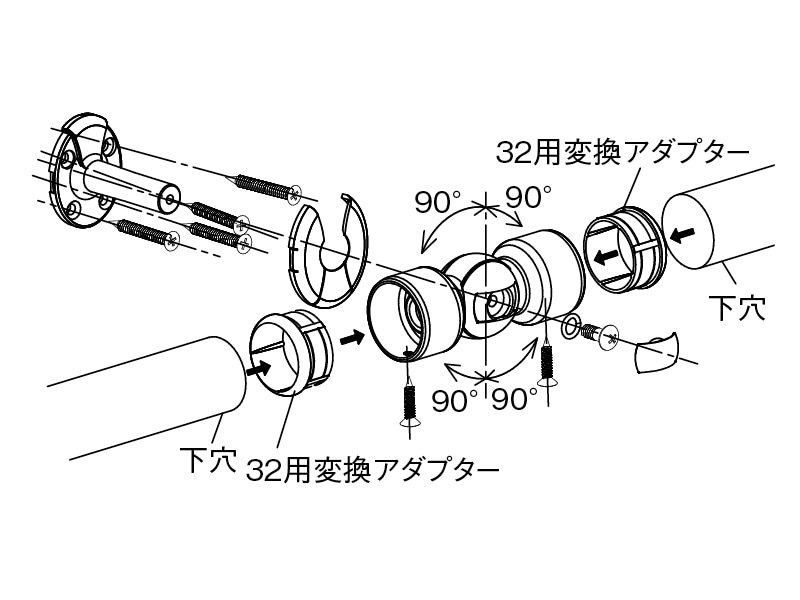 32用変換アダプター

90°
90°

下穴

90°
90°

下穴
32用変換アダプター