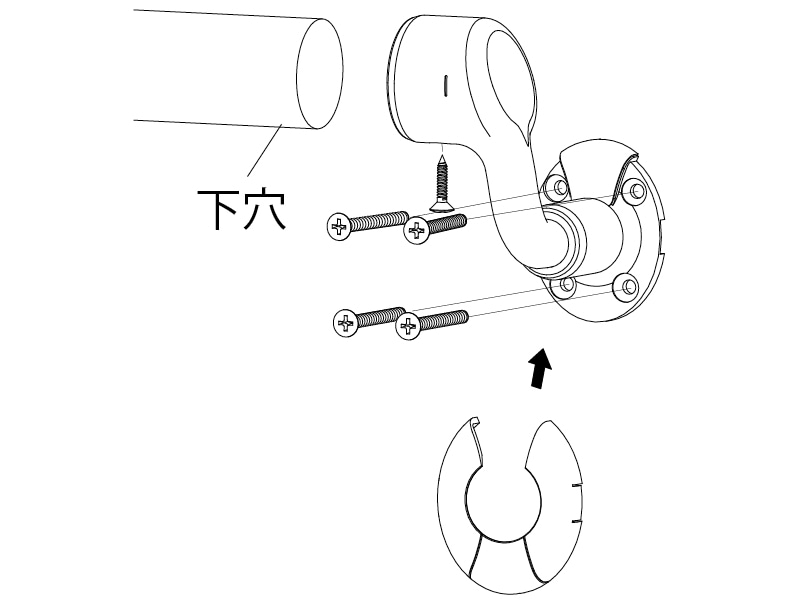 下穴