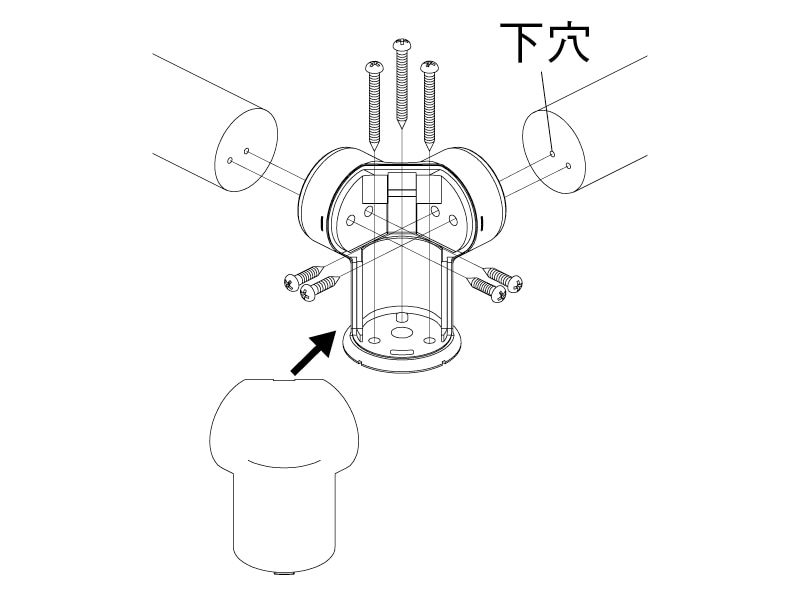 下穴