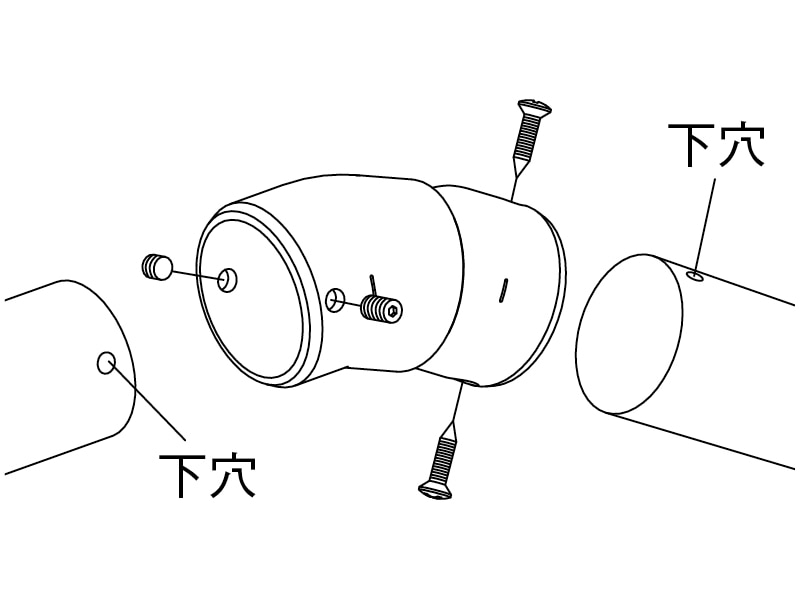 下穴

下穴