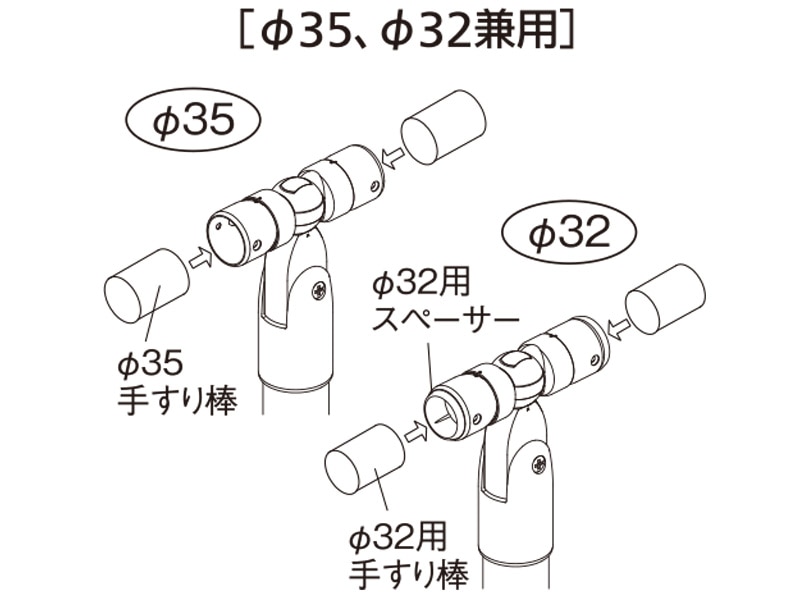 [φ35、φ32兼用]

φ35

φ35
手すり棒

φ32

φ32用
スペーサー

φ32用
手すり棒