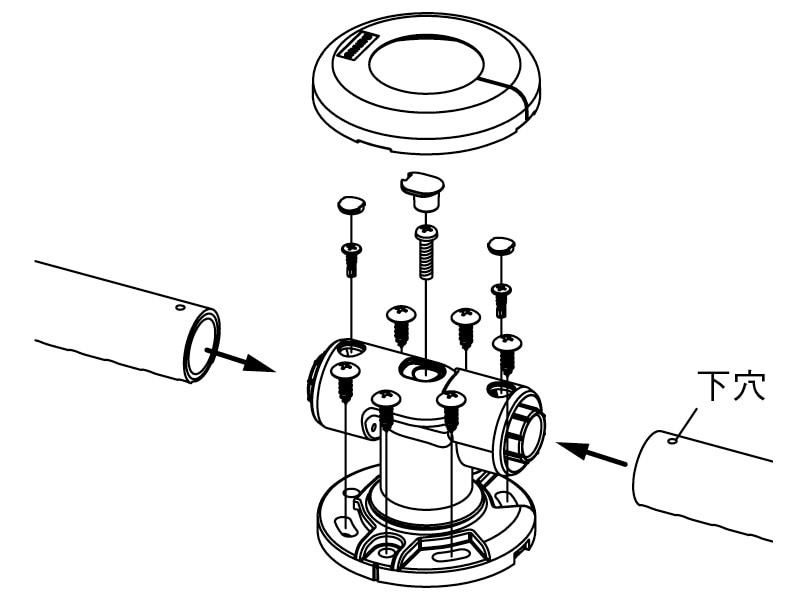 下穴