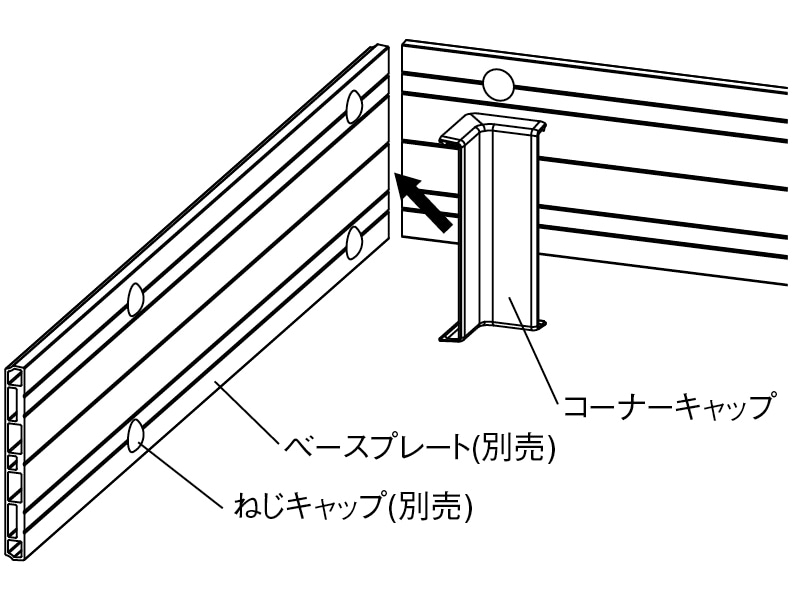 コーナーキャップ

ベースプレート(別売)

ねじキャップ(別売)