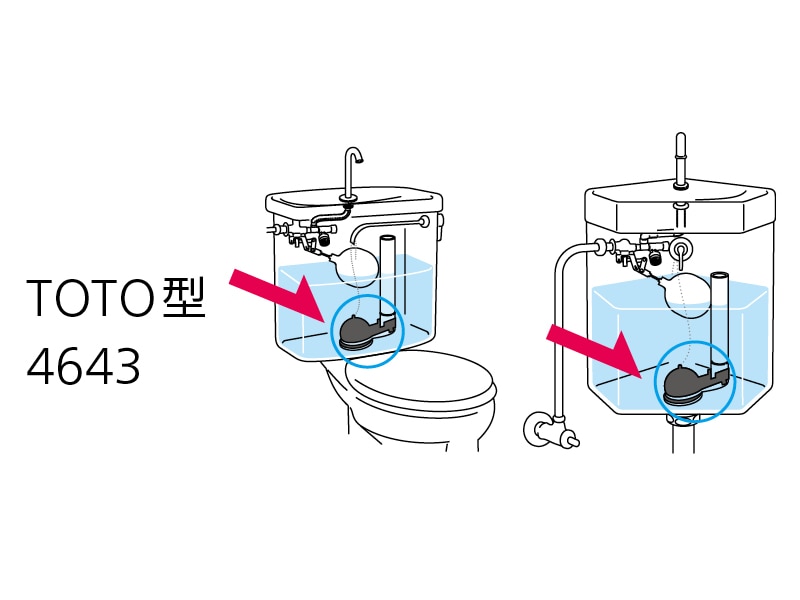 TOTO型
4643