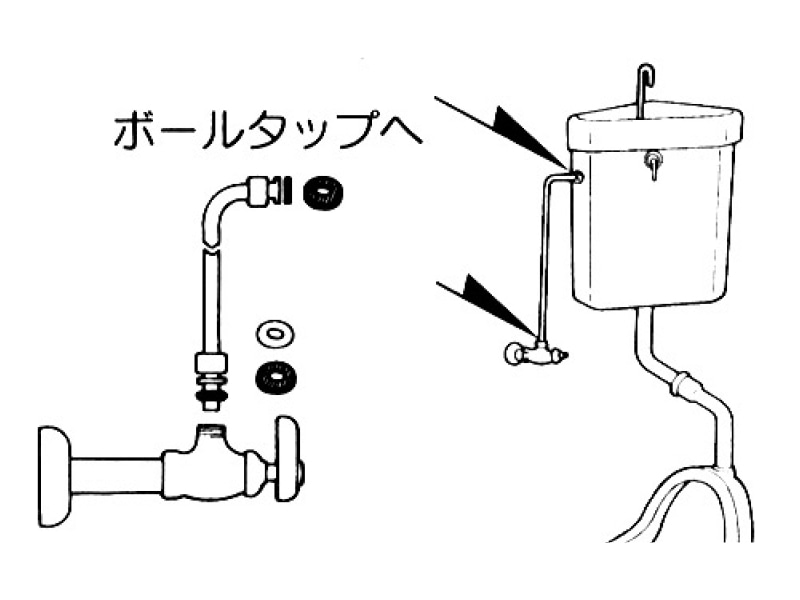 ボールタップへ