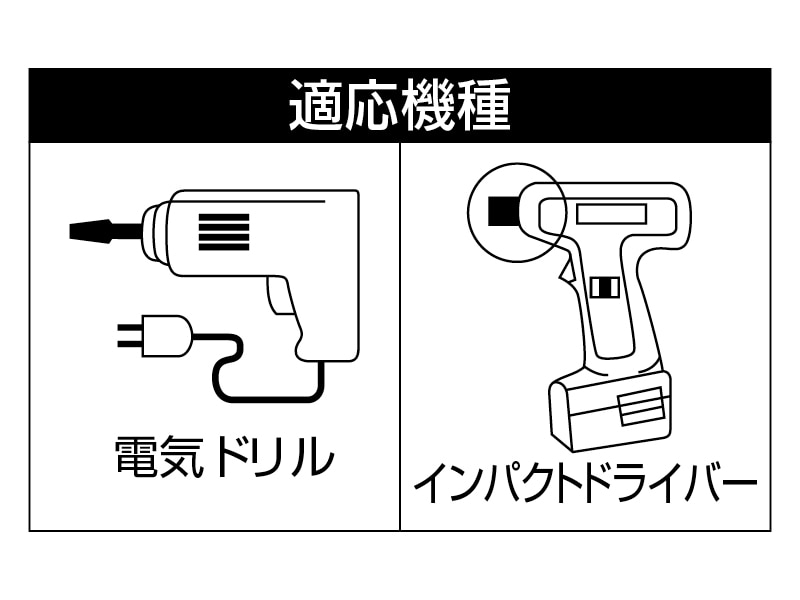 適応機種

電気ドリル

インパクトドライバー