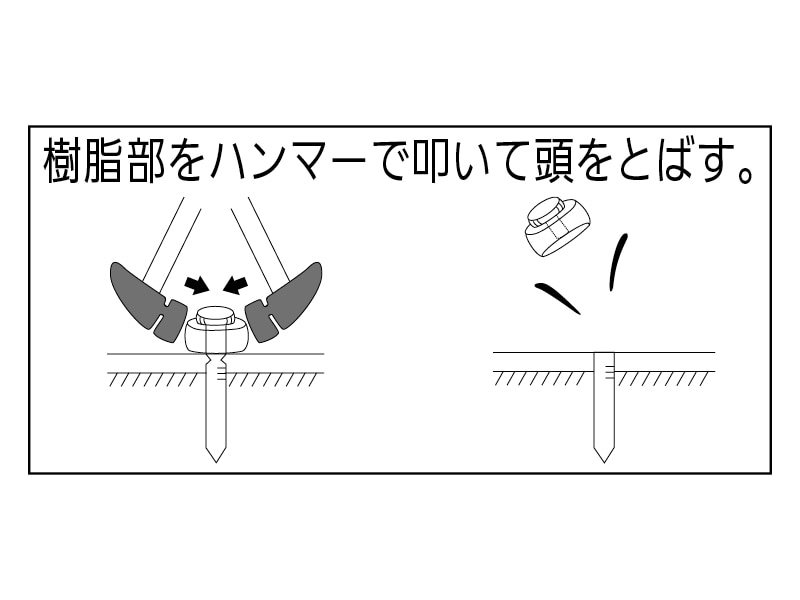 樹脂部をハンマーで叩いて頭をとばす。