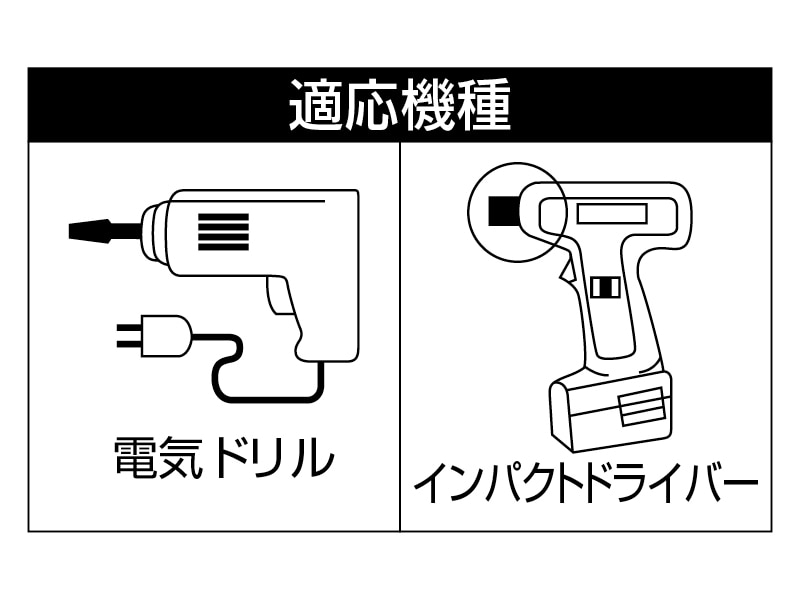 適応機種

電気ドリル

インパクトドライバー