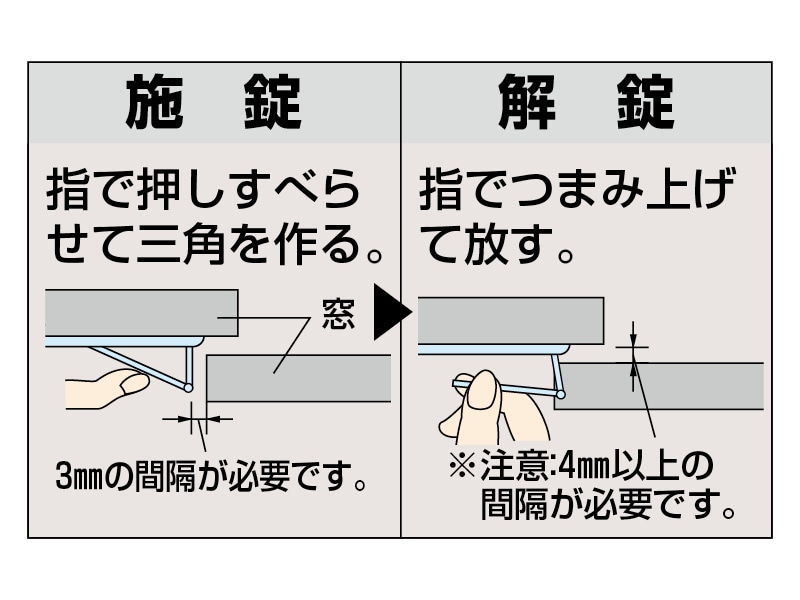 施　錠

指で押しすべらせて三角を作る。

窓

3㎜の間隔が必要です。

解　錠

指でつまみ上げて放す。

※注意:4㎜以上の間隔が必要です。