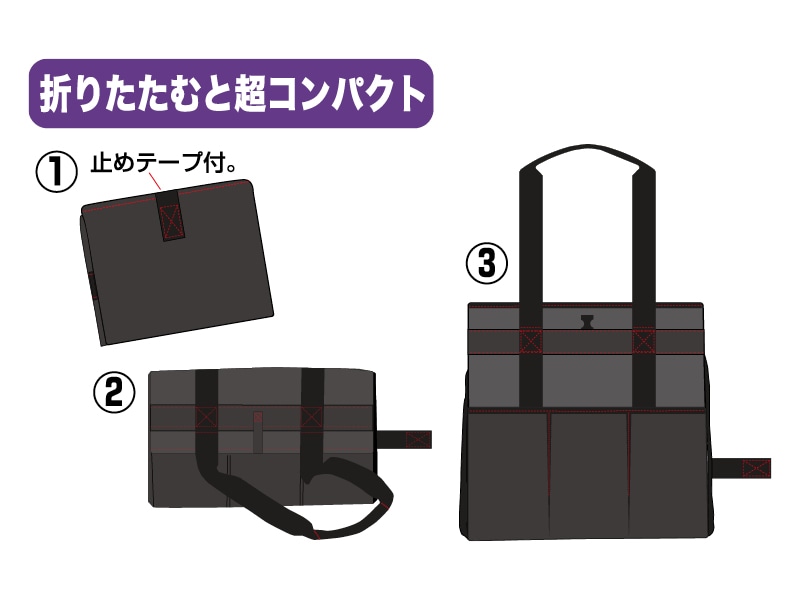 折りたたむと超コンパクト

①

止めテープ付。

②

③