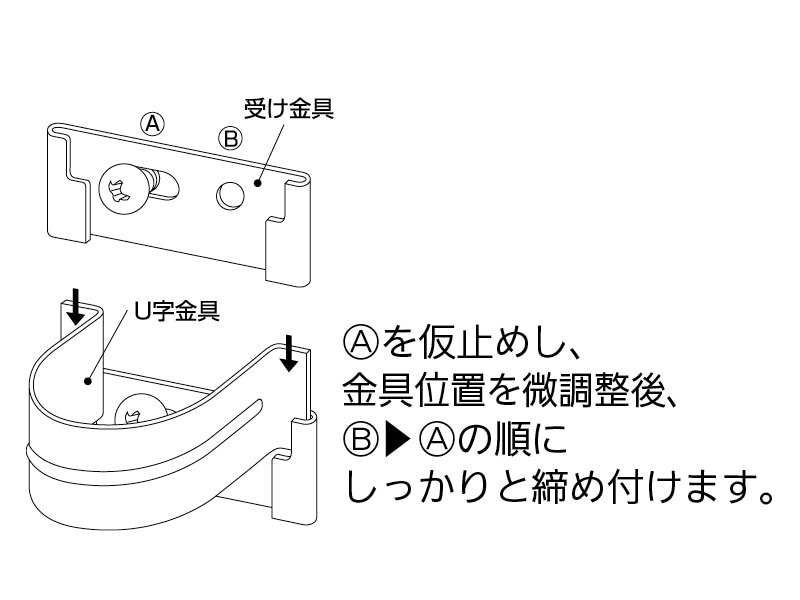 Ⓐ
Ⓑ
受け金具

U字金具

Ⓐを仮止めし、
金具位置を微調整後、
Ⓑ▶Ⓐの順に
しっかりと締め付けます。