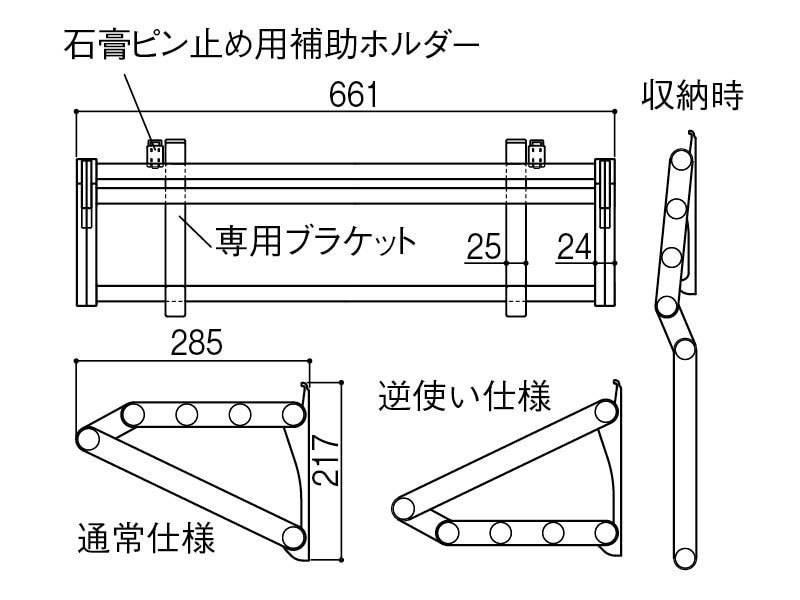 石膏ピン止め用補助ホルダー

661

収納時

専用ブラケット

25

24

285

217

逆使い仕様

通常仕様