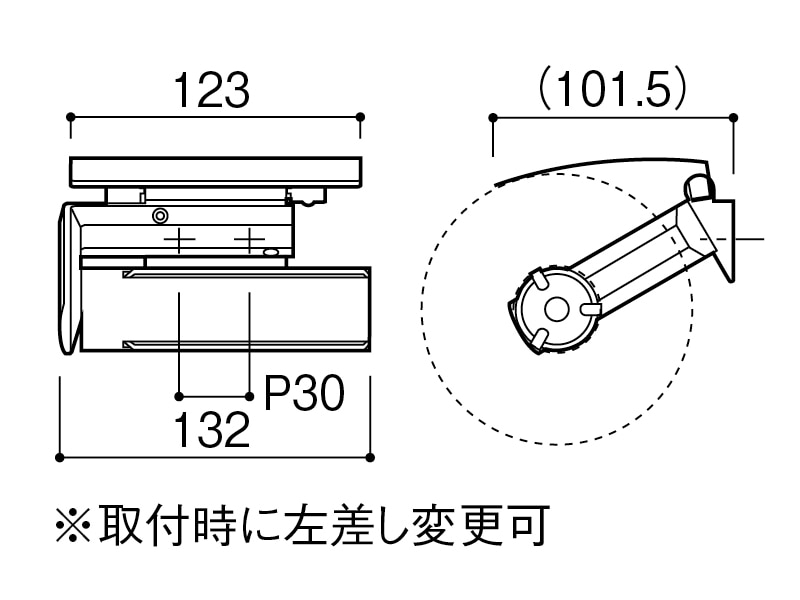 123

(101.5)

P30

132

※取付時に左差し変更可